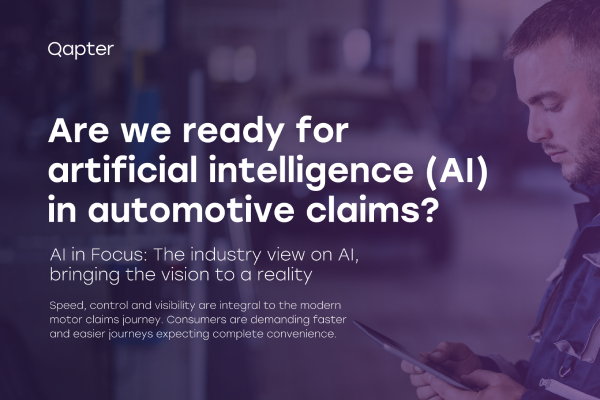 Qapter

Are we ready for artificial intelligence (AI) in automotive claims?

AI in Focus: The industry view on AI, bringing the vision to a reality

Speed, control and visibility are integral to the modern motor claims journey. Consumers are demanding faster and easier journeys expecting complete convenience.